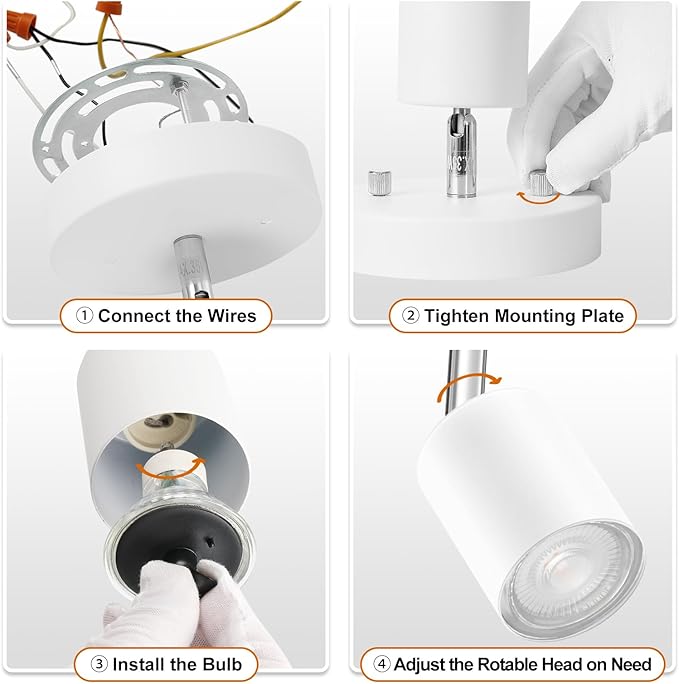 ① Connect the Wires

② Tighten Mounting Plate

③ Install the Bulb

④ Adjust the Rotable Head on Need