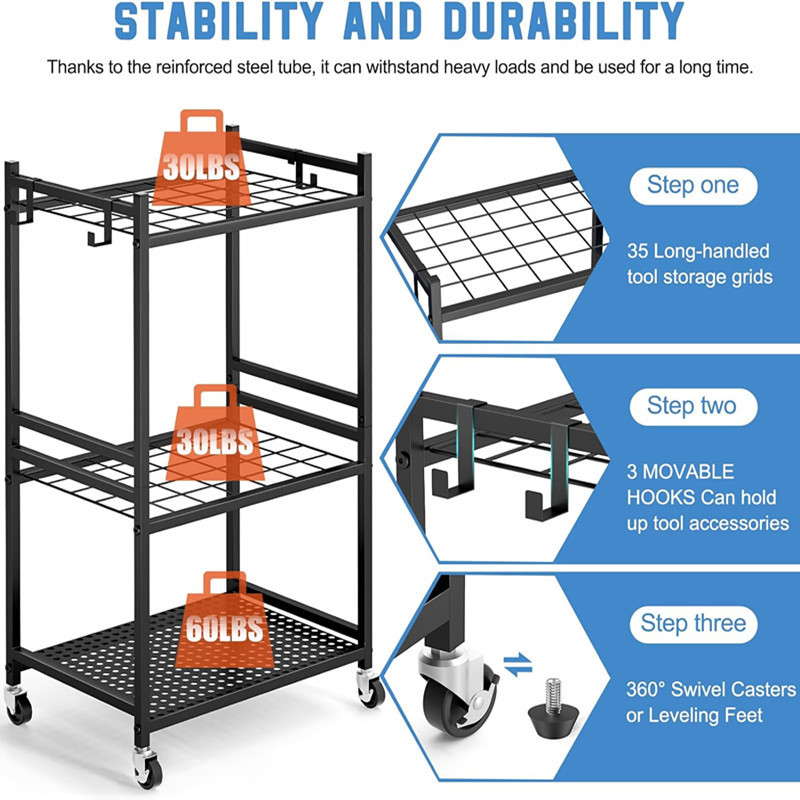 STABILITY AND DURABILITY

Thanks to the reinforced steel tube, it can withstand heavy loads and be used for a long time.

30LBS

30LBS

60LBS

Step one

35 Long-handled tool storage grids

Step two

3 MOVABLE HOOKS Can hold up tool accessories

Step three

360° Swivel Casters or Leveling Feet