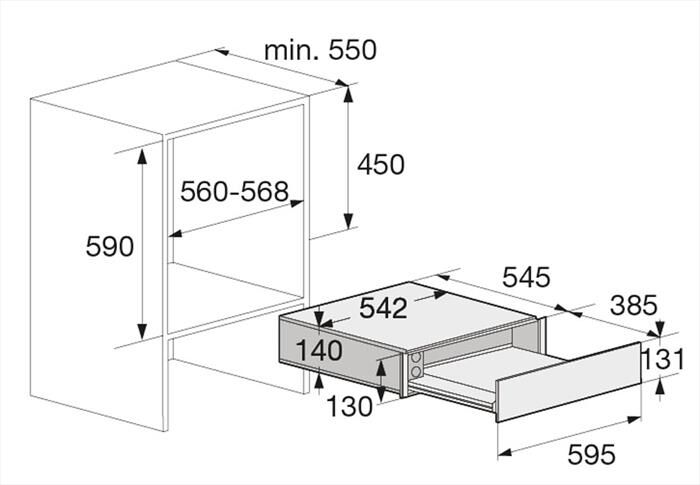 min. 550
450
560-568
590
545
542
385
140
131
130
595