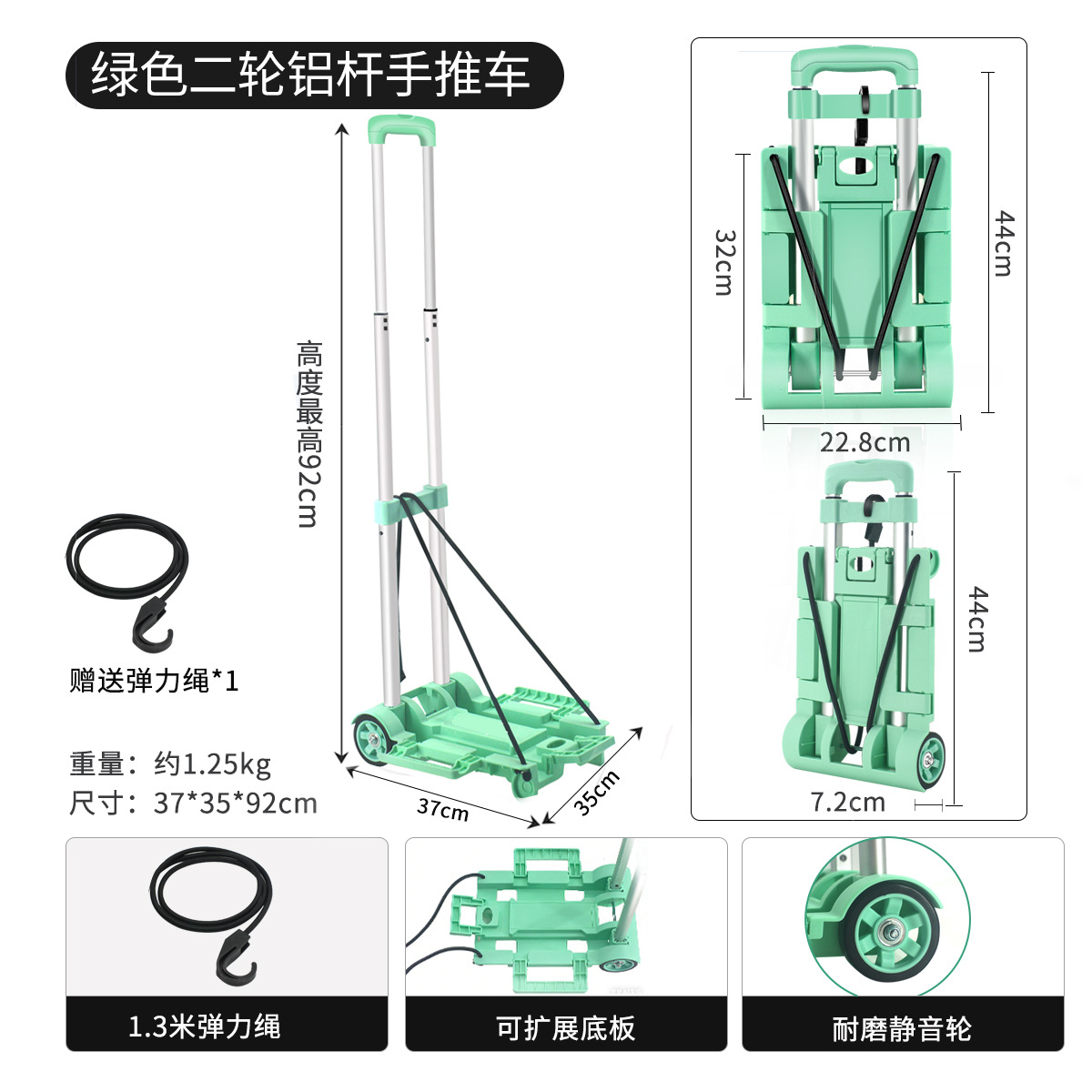 绿色二轮铝杆手推车

高度最高92cm

赠送弹力绳*1

重量：约1.25kg
尺寸：37*35*92cm

37cm

35cm

32cm

44cm

22.8cm

44cm

7.2cm

1.3米弹力绳

可扩展底板

耐磨静音轮