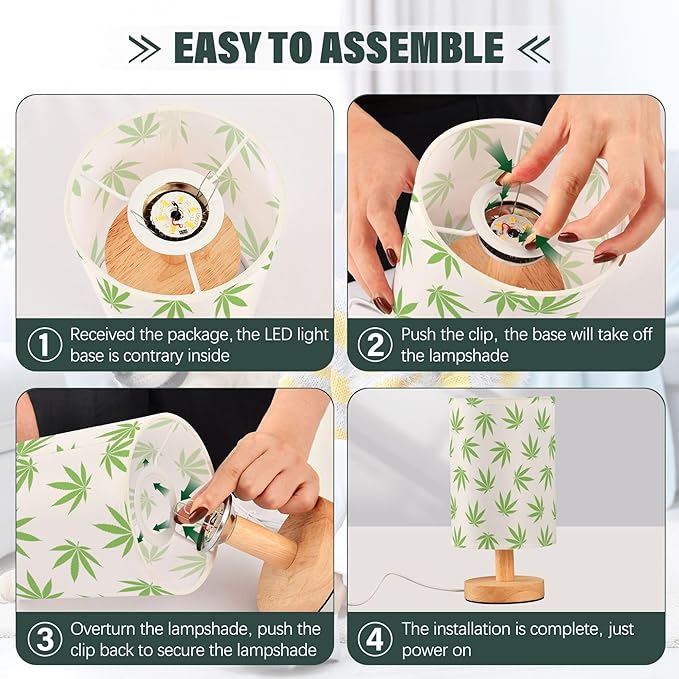 EASY TO ASSEMBLE

① Received the package, the LED light base is contrary inside

② Push the clip, the base will take off the lampshade

③ Overturn the lampshade, push the clip back to secure the lampshade

④ The installation is complete, just power on