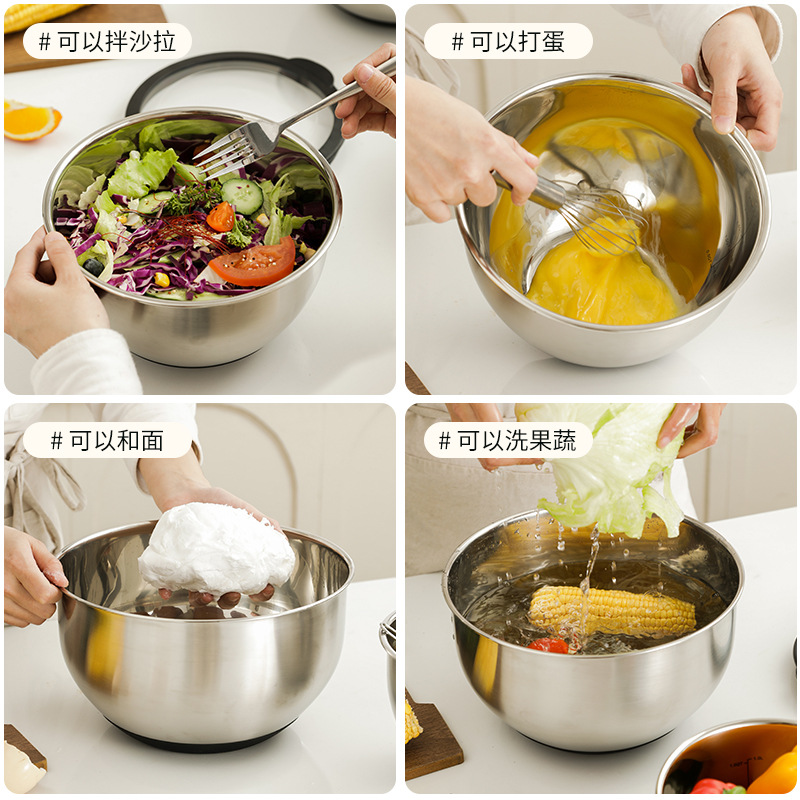 # 可以拌沙拉

# 可以打蛋

# 可以和面

# 可以洗果蔬