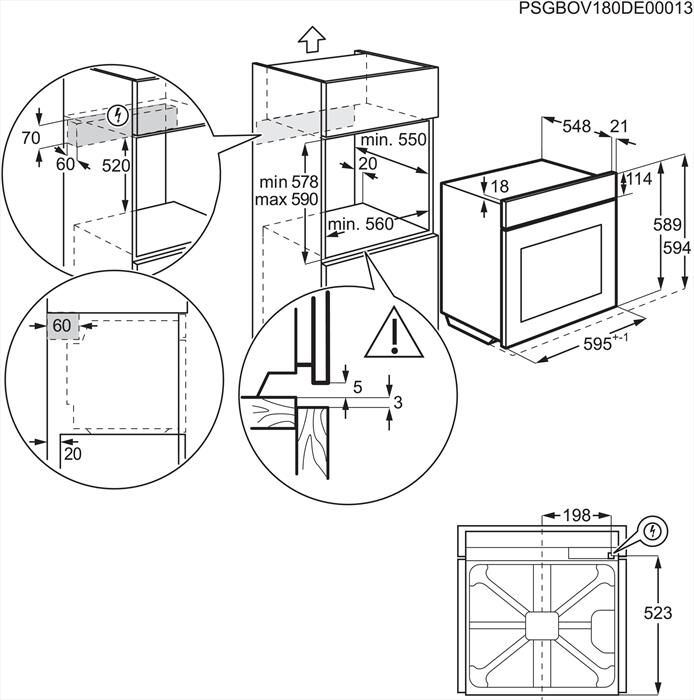 PSGBOV180DE00013

70
60
520

min. 550
20
min 578
max 590
min. 560

548
21
18
114
589
594
595$^{+-1}$

60
20

5
3

198
523