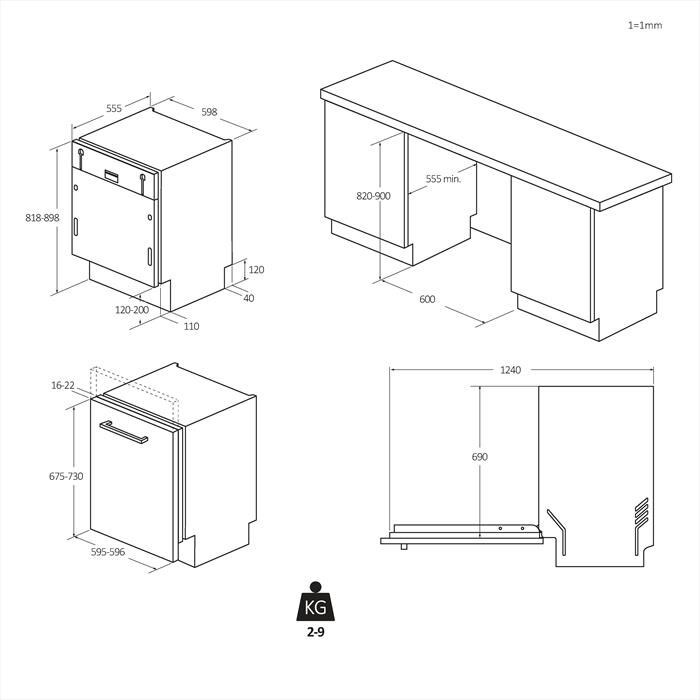 1=1mm

555
598
818-898
120
40
120-200
110

820-900
555 min.
600

16-22
675-730
595-596

1240
690

KG
2-9