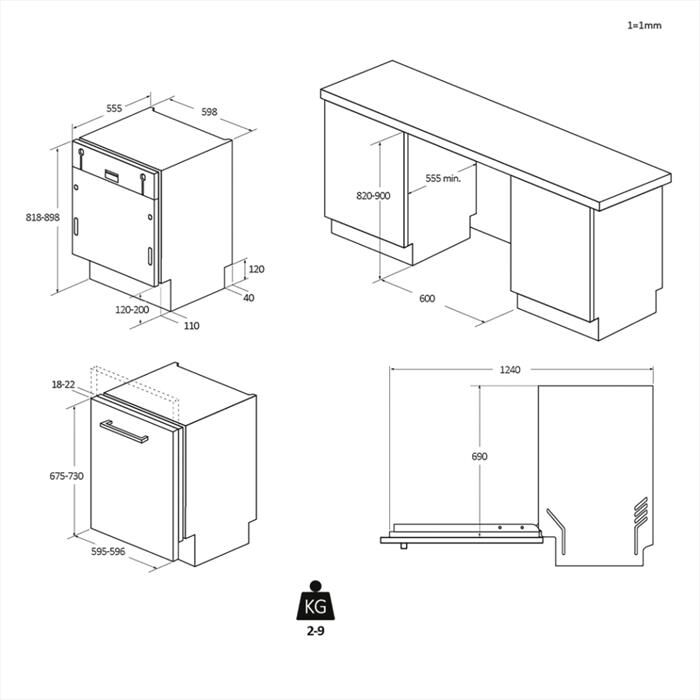 1=1mm

555
598
818-898
120
40
120-200
110

820-900
555 min.
600

18-22
675-730
595-596

1240
690

KG
2-9