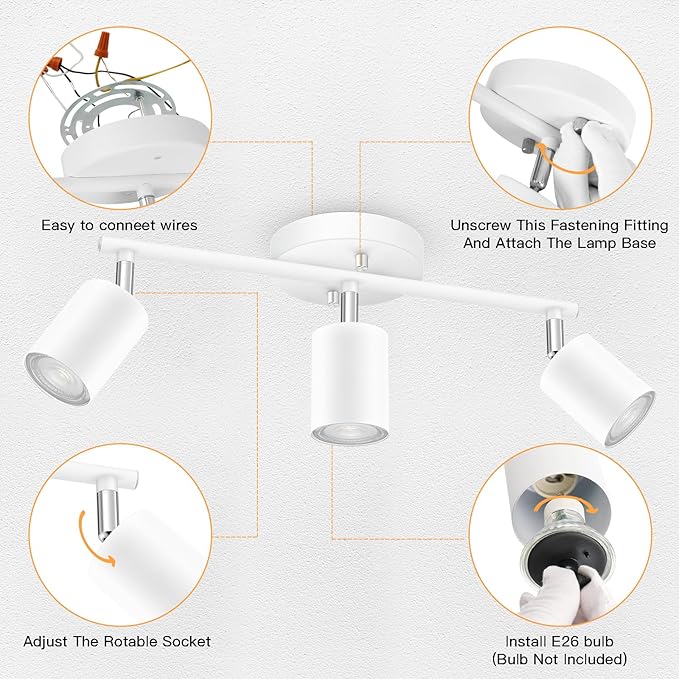 Easy to conneet wires

Unscrew This Fastening Fitting And Attach The Lamp Base

Adjust The Rotable Socket

Install E26 bulb (Bulb Not Included)