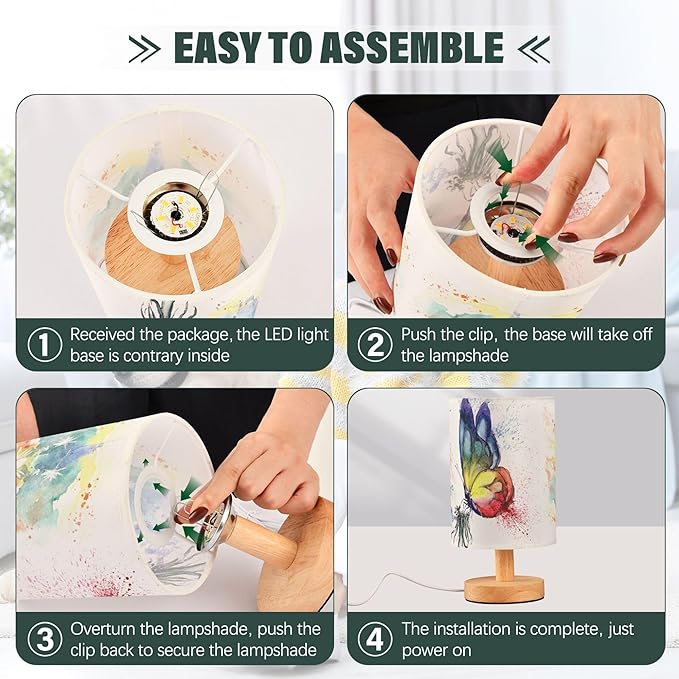 EASY TO ASSEMBLE

1 Received the package, the LED light base is contrary inside

2 Push the clip, the base will take off the lampshade

3 Overturn the lampshade, push the clip back to secure the lampshade

4 The installation is complete, just power on