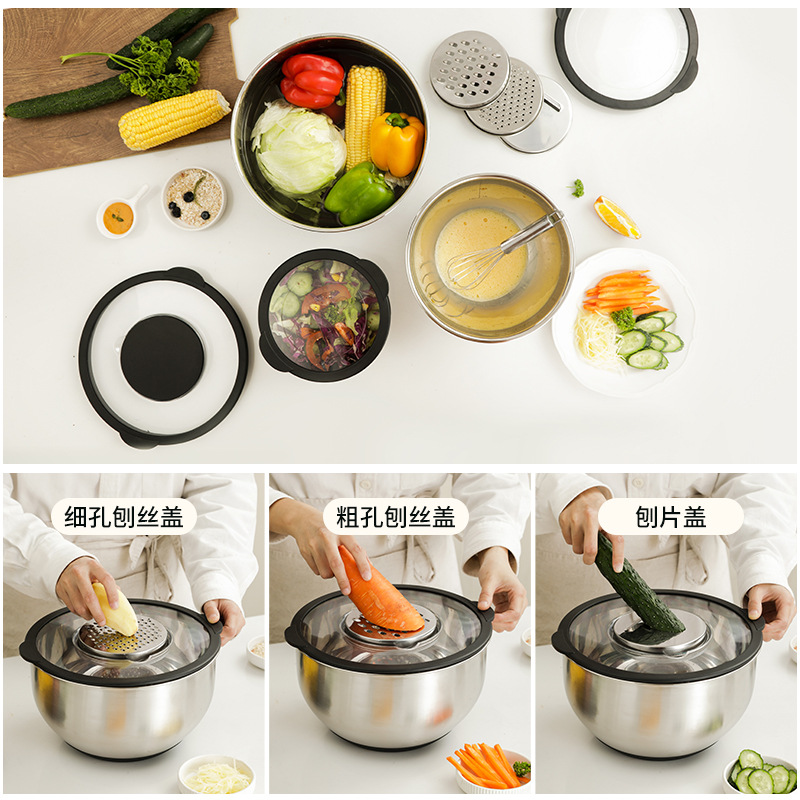 细孔刨丝盖

粗孔刨丝盖

刨片盖