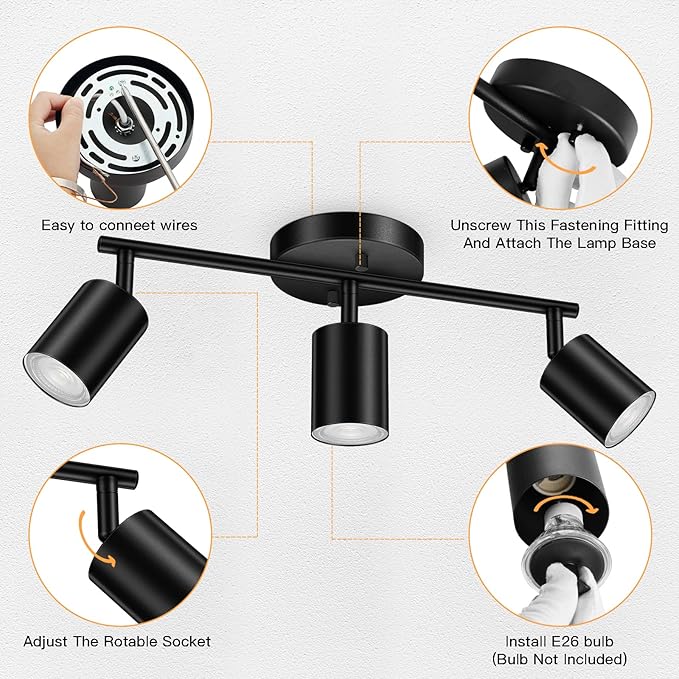 Easy to conneet wires

Unscrew This Fastening Fitting
And Attach The Lamp Base

Adjust The Rotable Socket

Install E26 bulb
(Bulb Not Included)