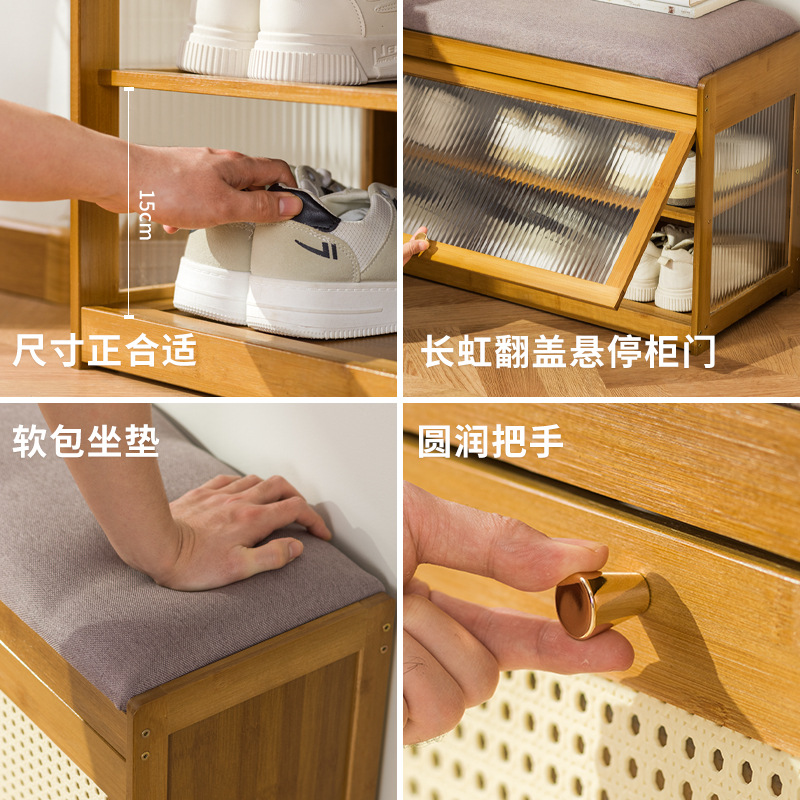 15cm

尺寸正合适

长虹翻盖悬停柜门

软包坐垫

圆润把手