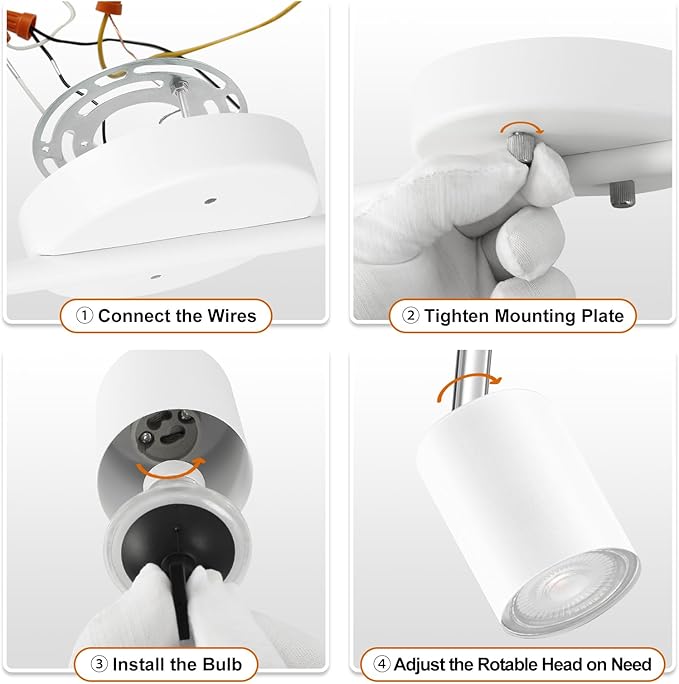 ① Connect the Wires

② Tighten Mounting Plate

③ Install the Bulb

④ Adjust the Rotable Head on Need