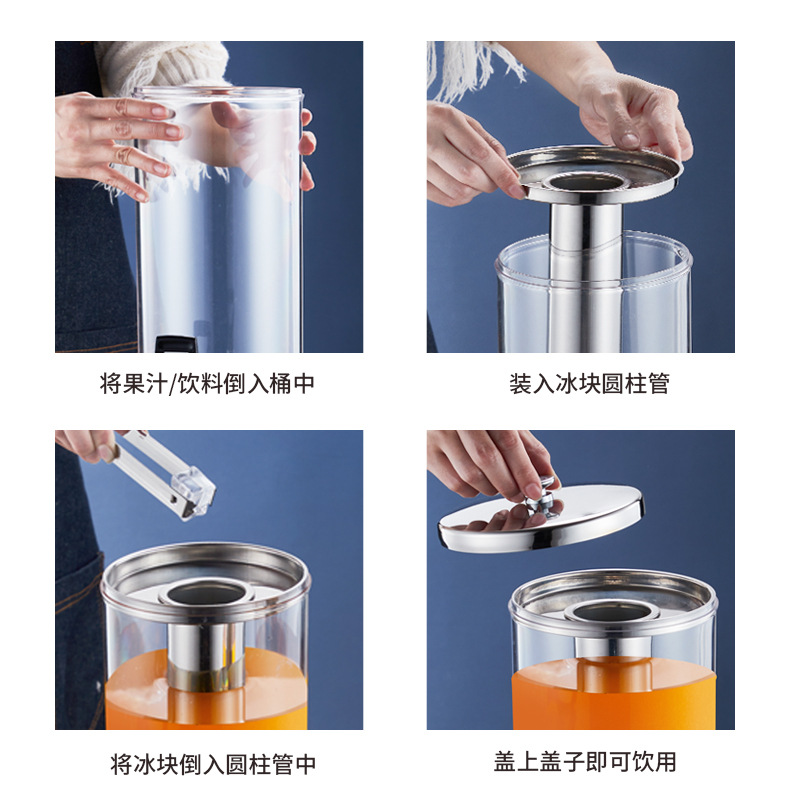 将果汁/饮料倒入桶中

装入冰块圆柱管

将冰块倒入圆柱管中

盖上盖子即可饮用