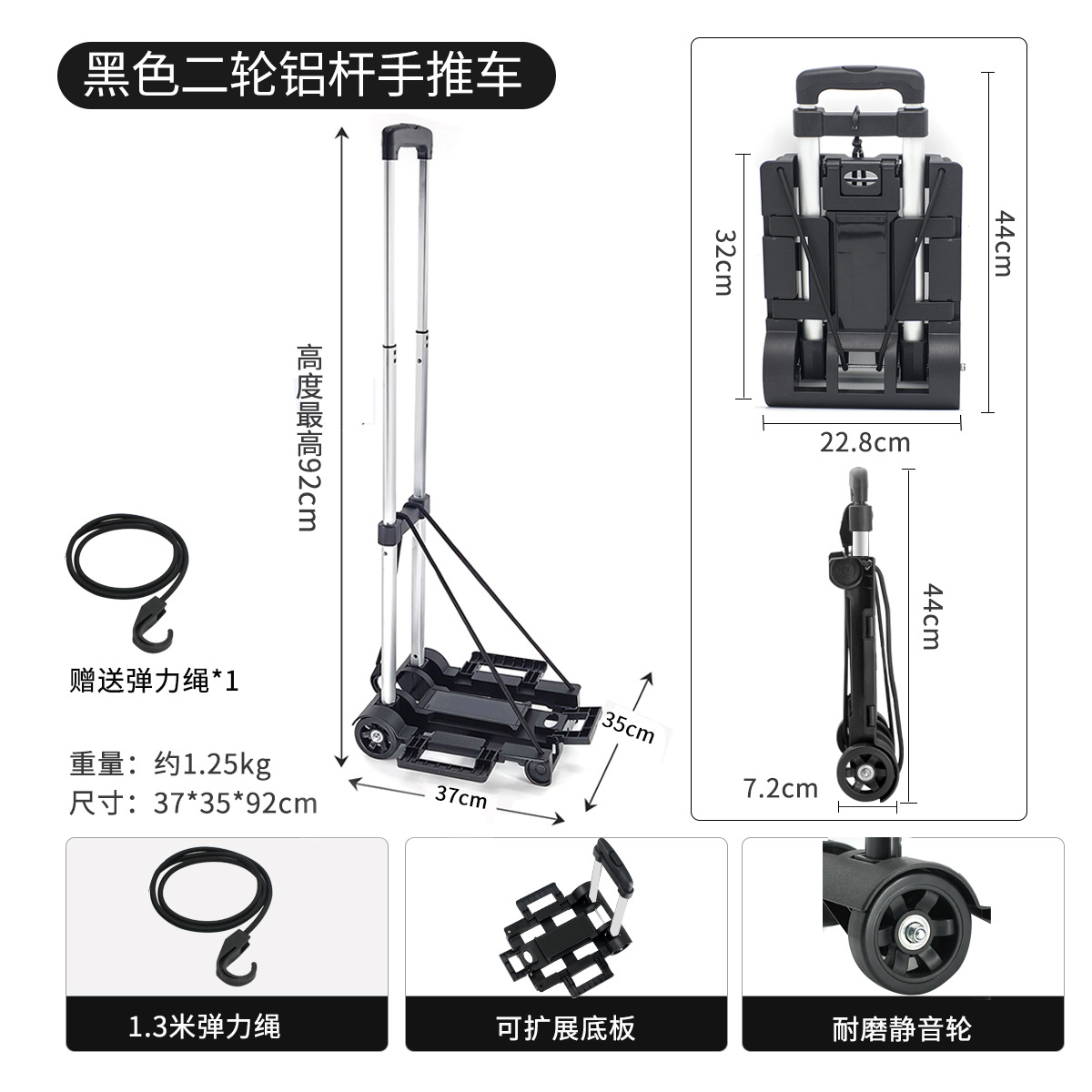 黑色二轮铝杆手推车

高度最高92cm

赠送弹力绳*1

重量：约1.25kg
尺寸：37*35*92cm

37cm

35cm

32cm

44cm

22.8cm

44cm

7.2cm

1.3米弹力绳

可扩展底板

耐磨静音轮