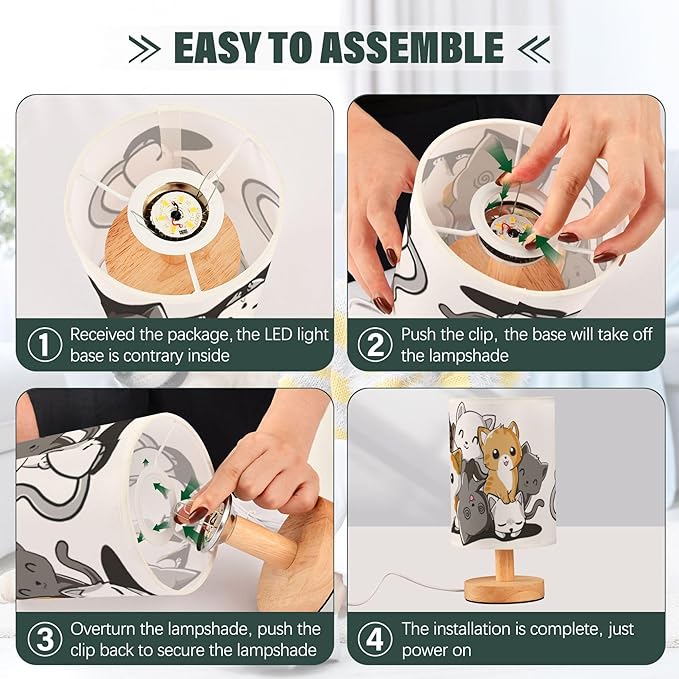 EASY TO ASSEMBLE

1 Received the package, the LED light base is contrary inside

2 Push the clip, the base will take off the lampshade

3 Overturn the lampshade, push the clip back to secure the lampshade

4 The installation is complete, just power on