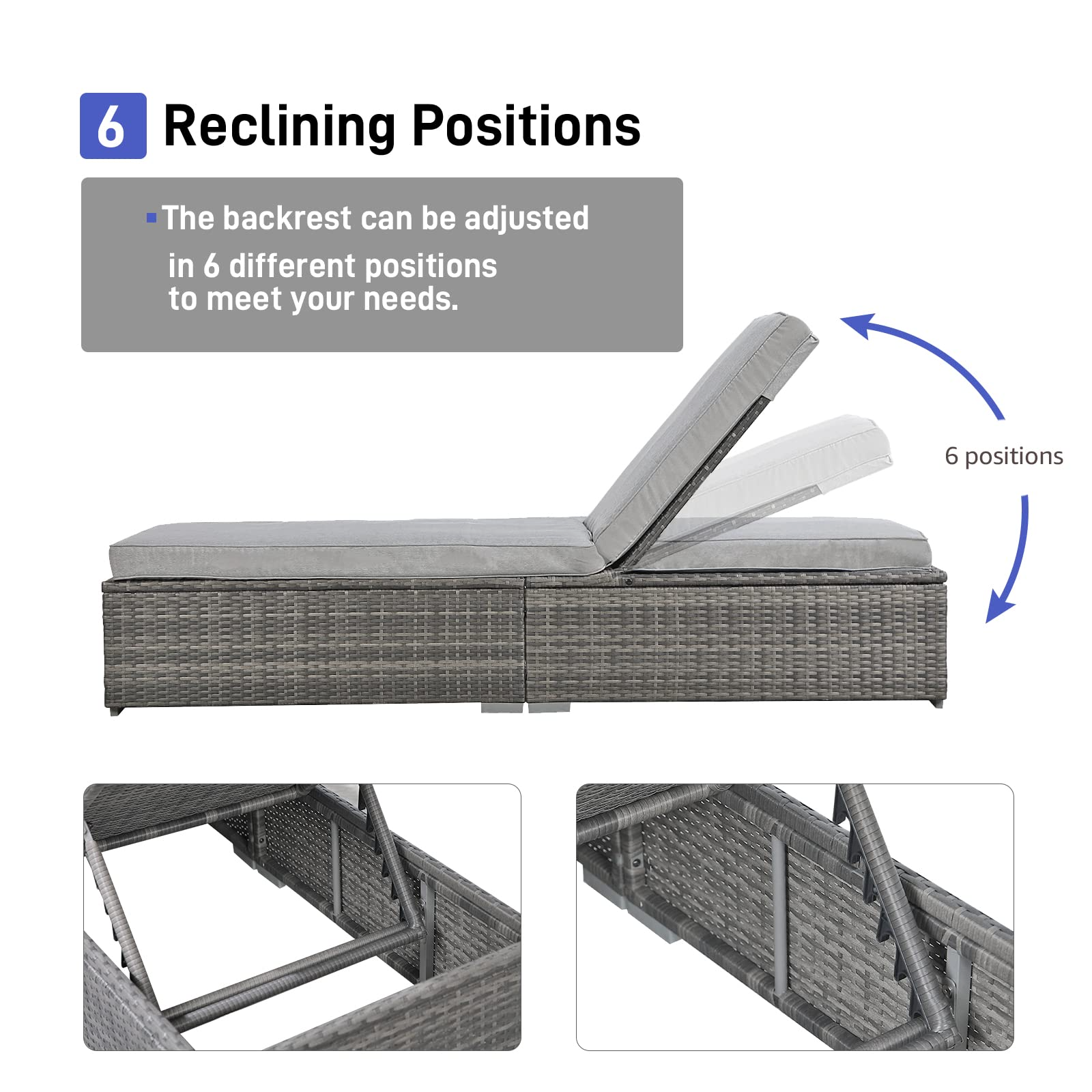 6 Reclining Positions

The backrest can be adjusted in 6 different positions to meet your needs.

6 positions