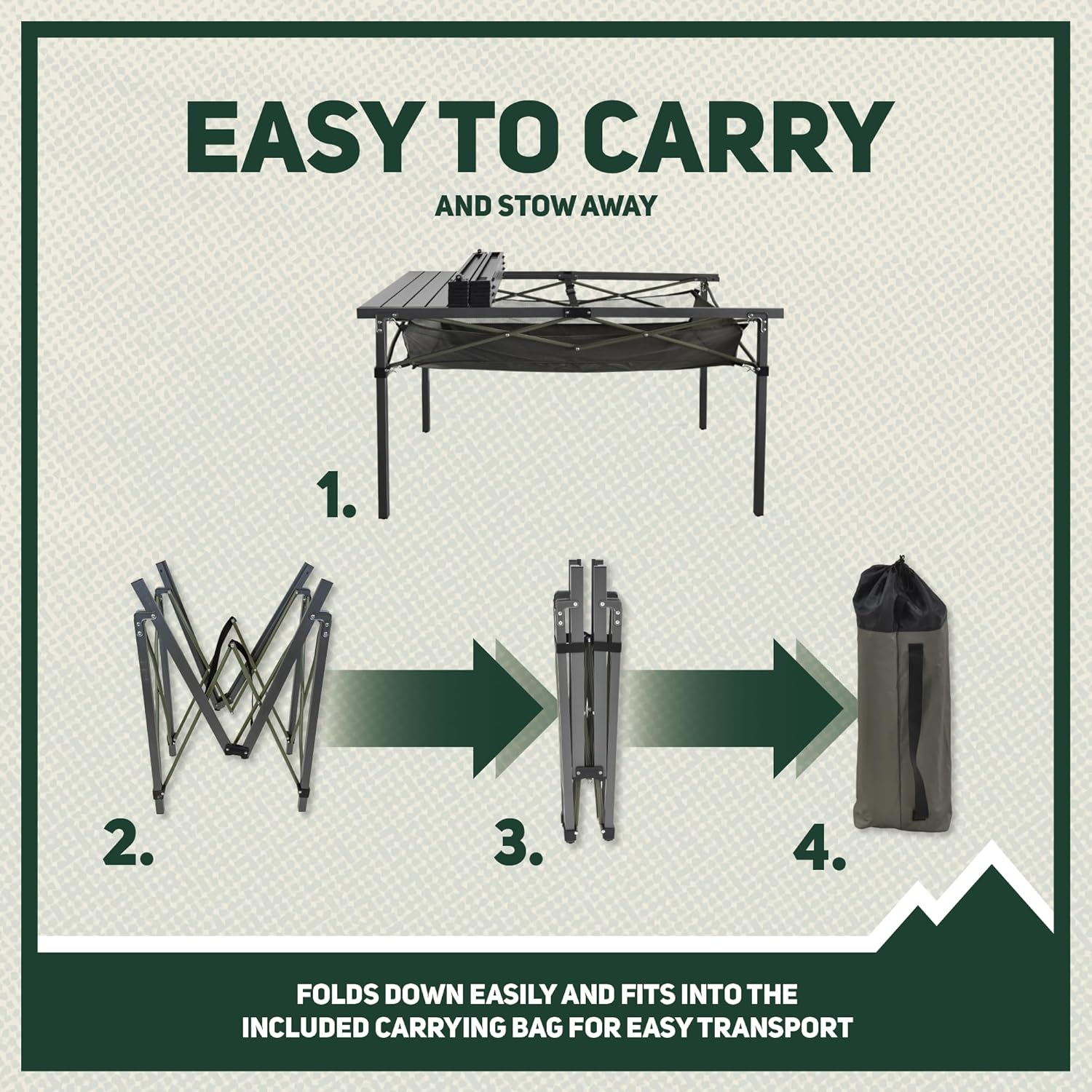 EASY TO CARRY

AND STOW AWAY

1.

2.

3.

4.

FOLDS DOWN EASILY AND FITS INTO THE INCLUDED CARRYING BAG FOR EASY TRANSPORT