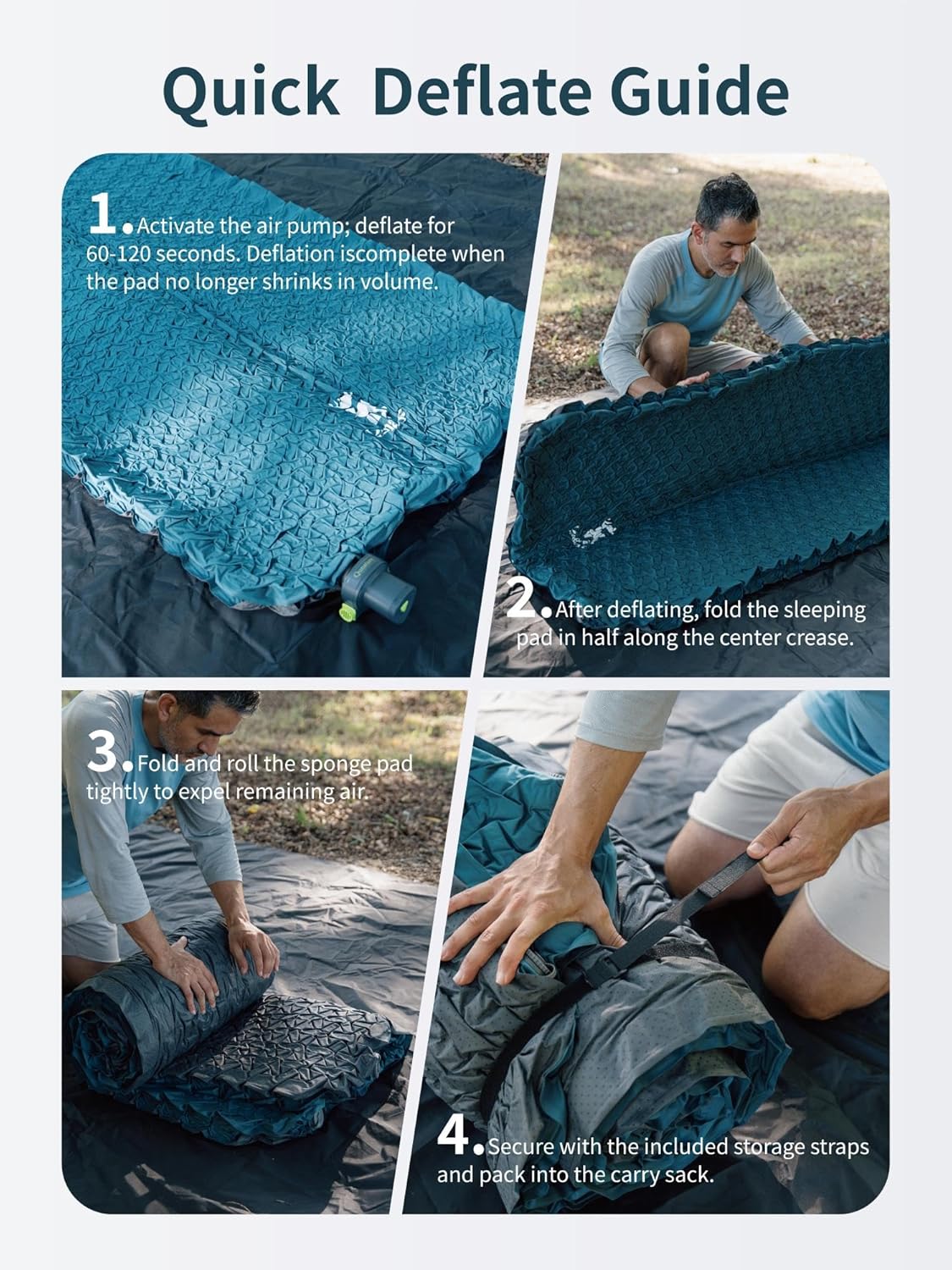 Quick Deflate Guide

1. Activate the air pump; deflate for 60-120 seconds. Deflation iscomplete when the pad no longer shrinks in volume.

2. After deflating, fold the sleeping pad in half along the center crease.

3. Fold and roll the sponge pad tightly to expel remaining air.

4. Secure with the included storage straps and pack into the carry sack.