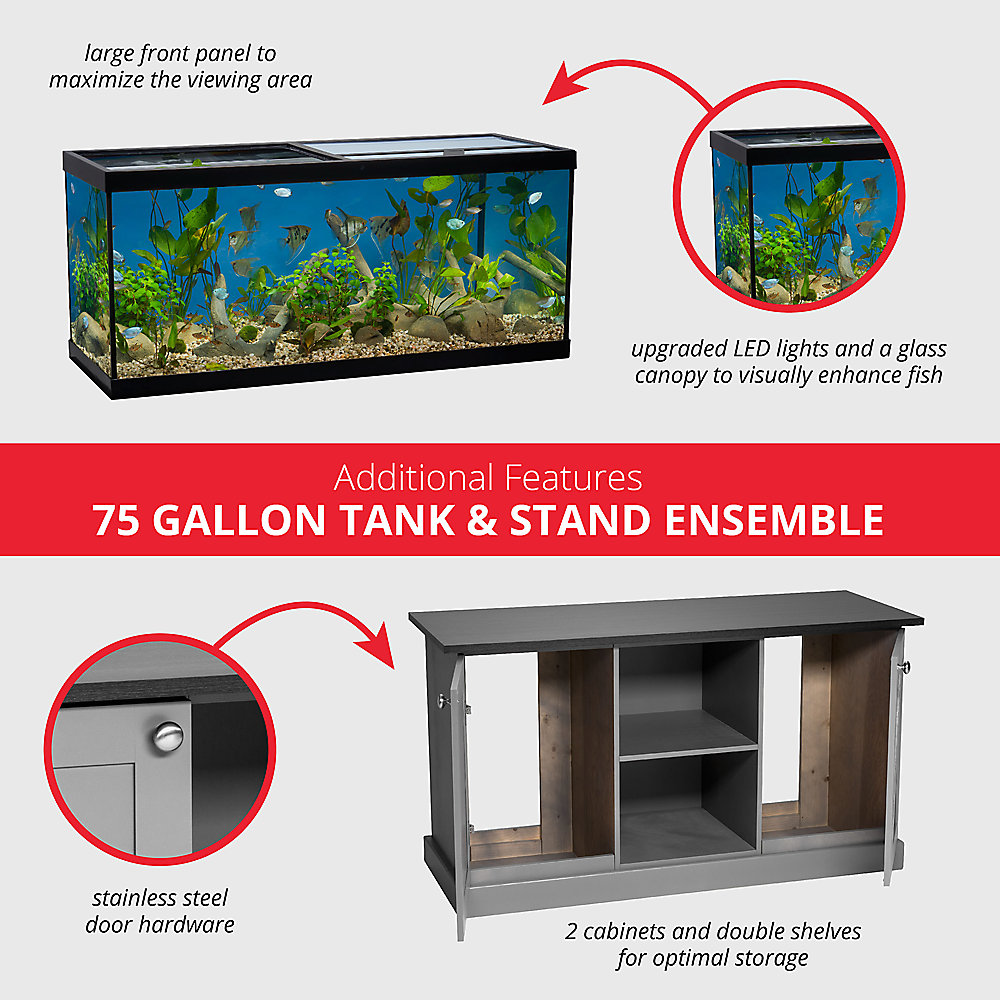 large front panel to maximize the viewing area

upgraded LED lights and a glass canopy to visually enhance fish

Additional Features
75 GALLON TANK & STAND ENSEMBLE

stainless steel door hardware

2 cabinets and double shelves for optimal storage