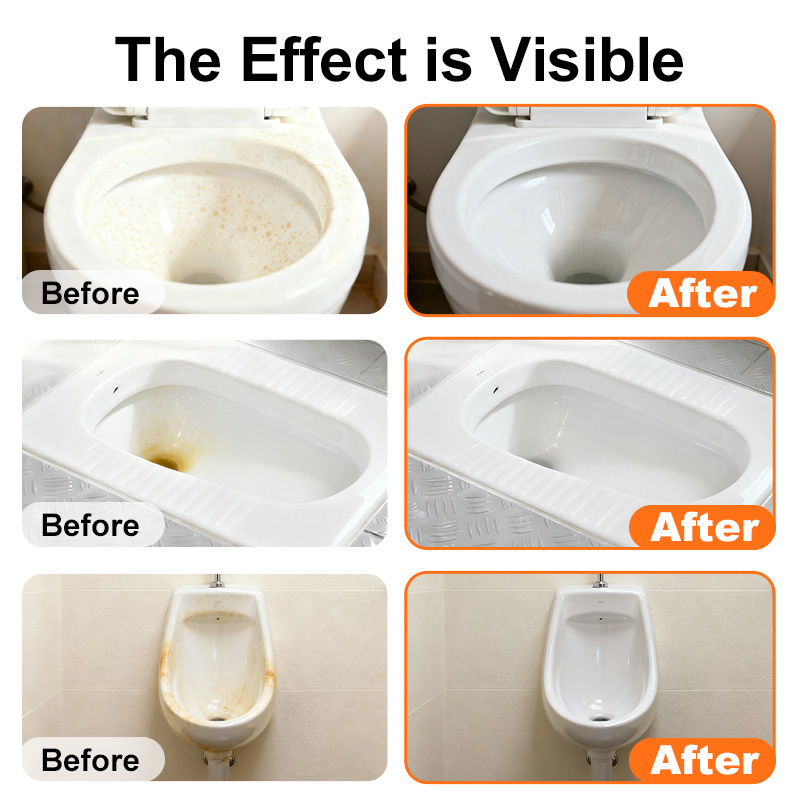 The Effect is Visible

Before

After

Before

After

Before

After