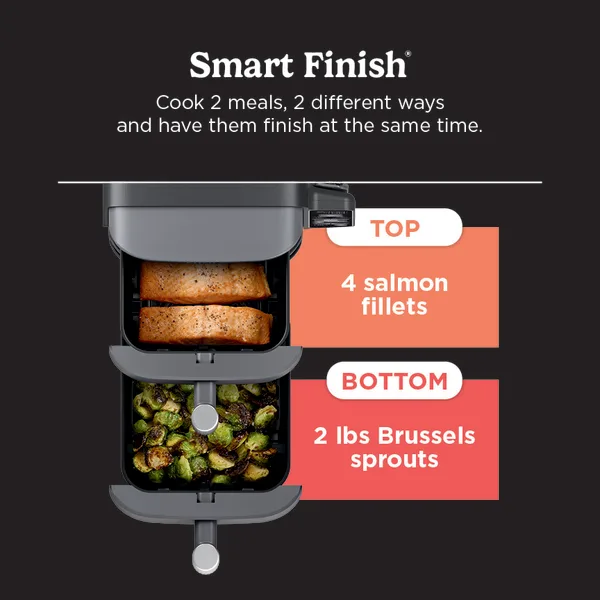 Smart Finish®

Cook 2 meals, 2 different ways and have them finish at the same time.

TOP

4 salmon fillets

BOTTOM

2 lbs Brussels sprouts