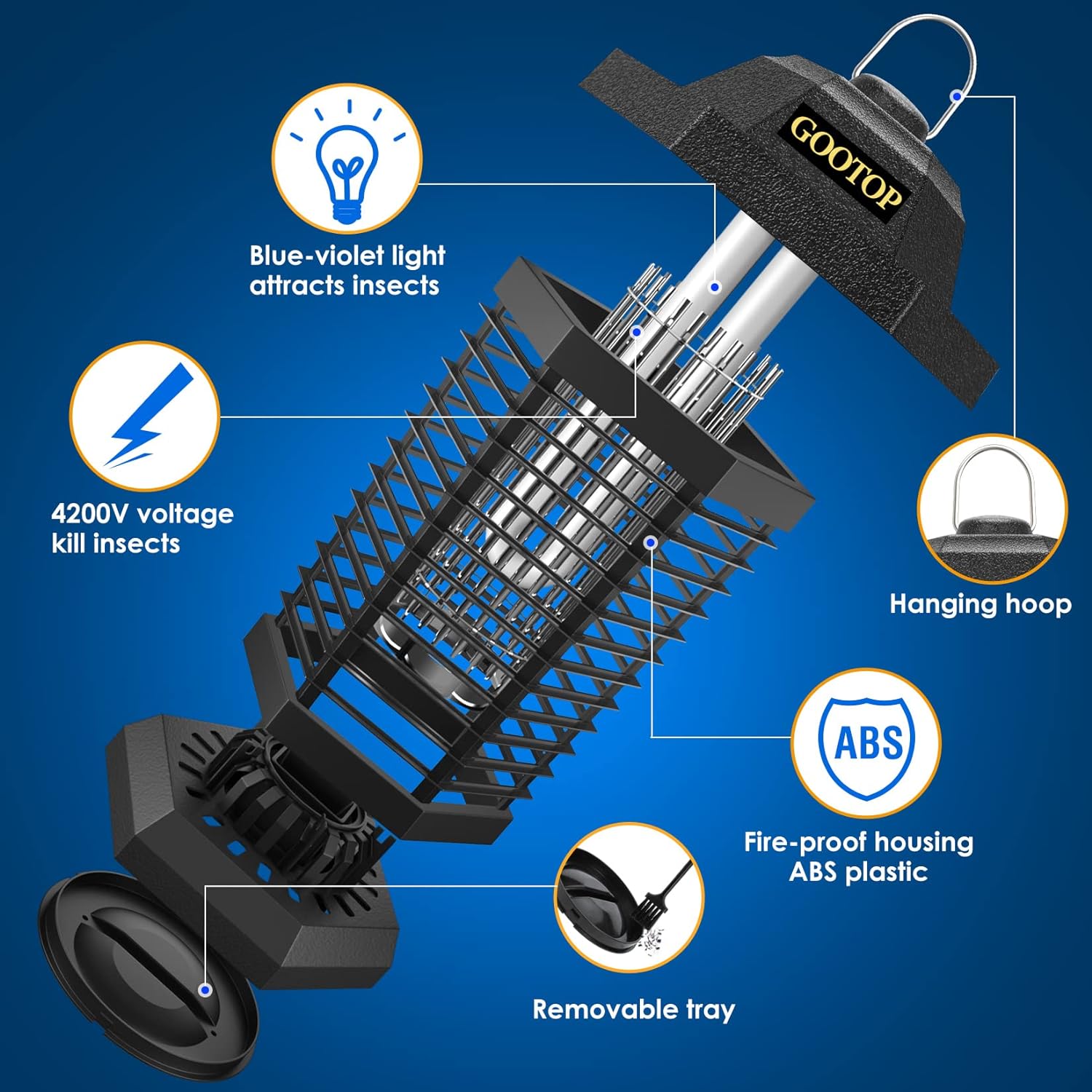 GOOTOP

Blue-violet light attracts insects

4200V voltage kill insects

Hanging hoop

ABS

Fire-proof housing ABS plastic

Removable tray